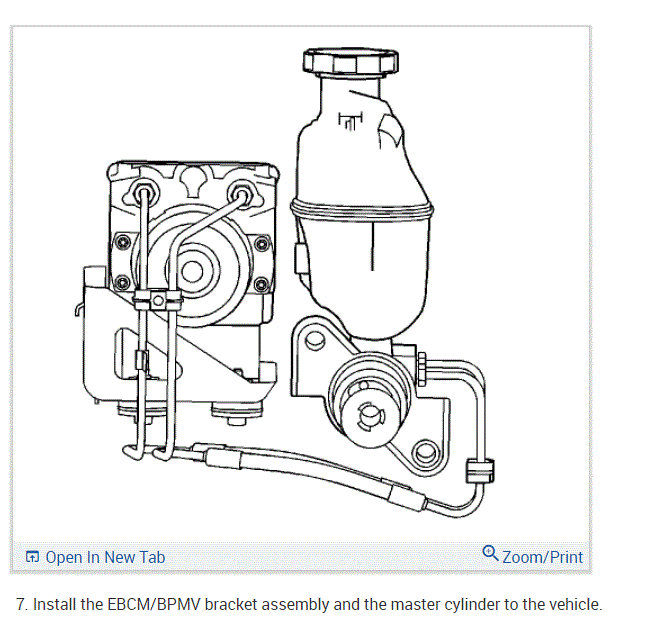 Open In New Tab

Zoom/Print

7. Install the EBCM/BPMV bracket assembly and the master cylinder to the vehicle.