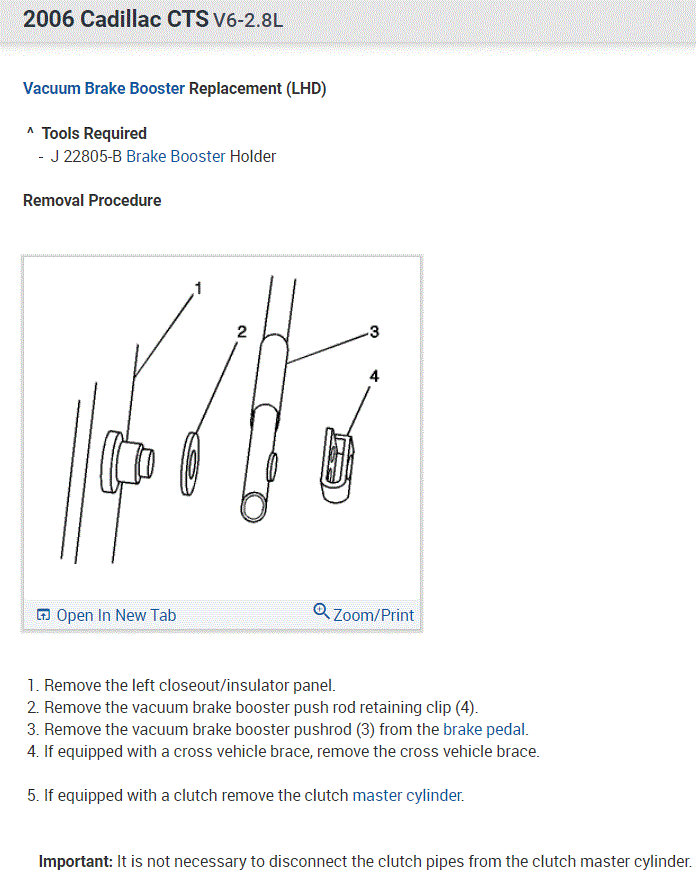 2006 Cadillac CTS V6-2.8L

Vacuum Brake Booster Replacement (LHD)

^ Tools Required
- J 22805-B Brake Booster Holder

Removal Procedure

1
2
3
4

Open In New Tab
Zoom/Print

1. Remove the left closeout/insulator panel.
2. Remove the vacuum brake booster push rod retaining clip (4).
3. Remove the vacuum brake booster pushrod (3) from the brake pedal.
4. If equipped with a cross vehicle brace, remove the cross vehicle brace.

5. If equipped with a clutch remove the clutch master cylinder.

Important: It is not necessary to disconnect the clutch pipes from the clutch master cylinder.