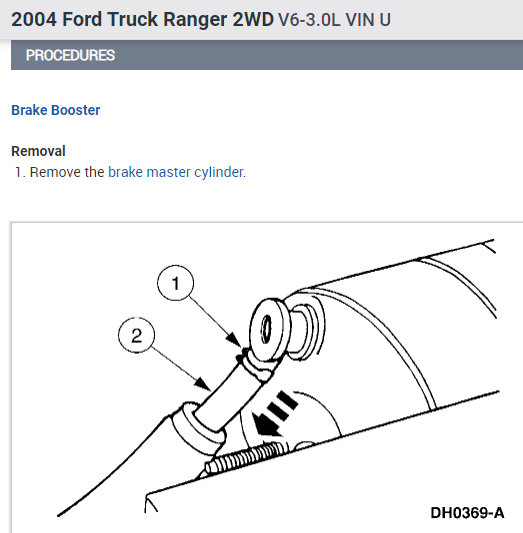 2004 Ford Truck Ranger 2WD V6-3.0L VIN U

PROCEDURES

Brake Booster

Removal
1. Remove the brake master cylinder.

1

2

DH0369-A