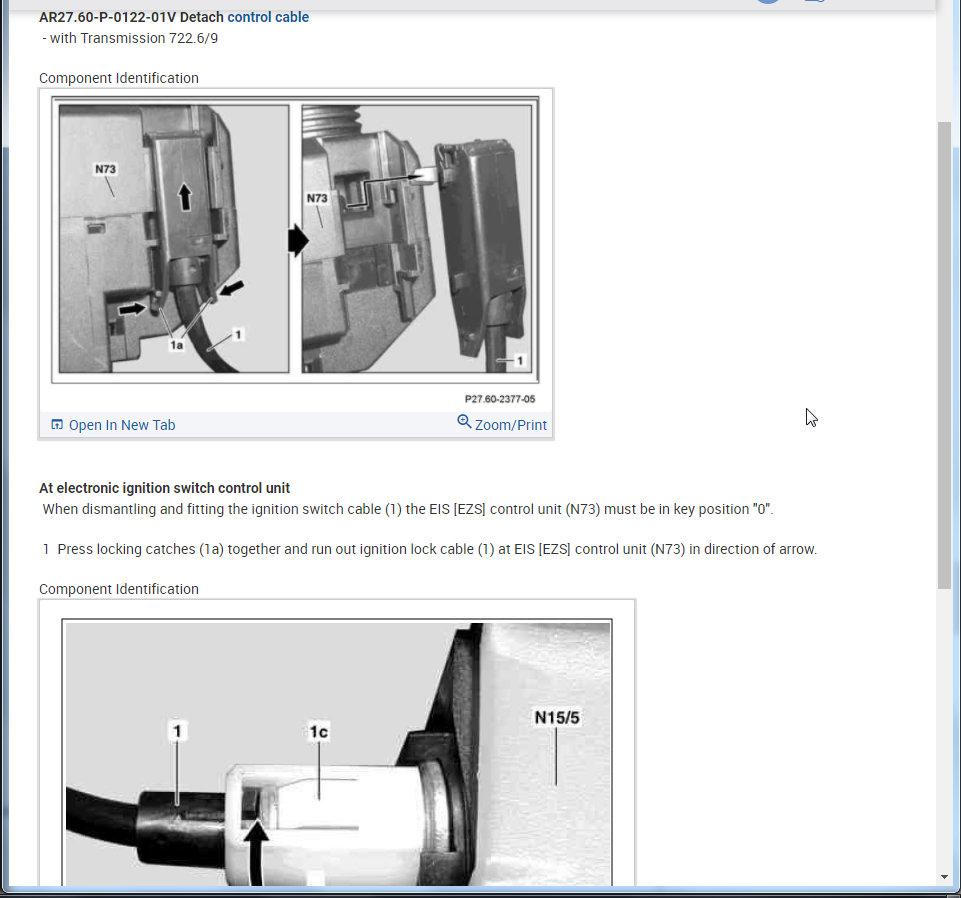 AR27.60-P-0122-01V Detach control cable
- with Transmission 722.6/9

Component Identification

N73
1a
1
N73
1
P27.60-2377-05

Open In New Tab
Zoom/Print

At electronic ignition switch control unit
When dismantling and fitting the ignition switch cable (1) the EIS [EZS] control unit (N73) must be in key position "0".

1 Press locking catches (1a) together and run out ignition lock cable (1) at EIS [EZS] control unit (N73) in direction of arrow.

Component Identification

1
1c
N15/5