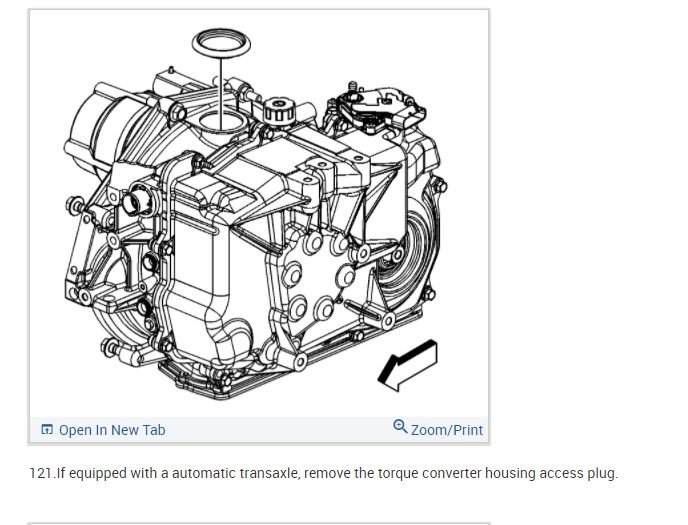 Open In New Tab

Zoom/Print

121.If equipped with a automatic transaxle, remove the torque converter housing access plug.