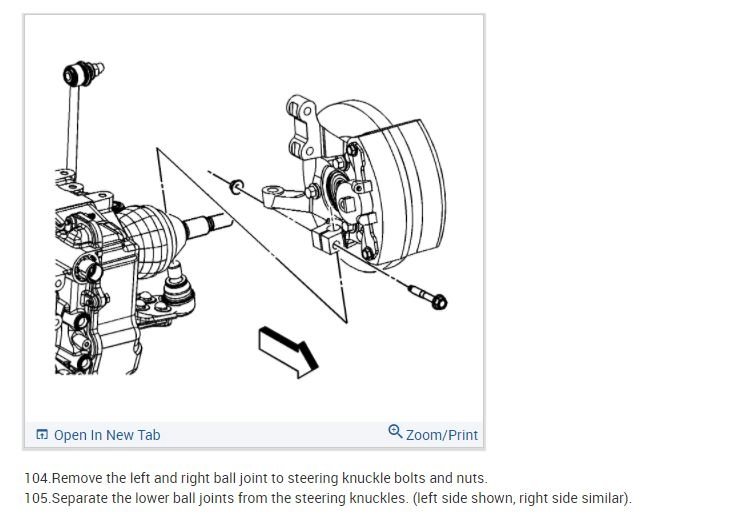 Open In New Tab

Zoom/Print

104.Remove the left and right ball joint to steering knuckle bolts and nuts.
105.Separate the lower ball joints from the steering knuckles. (left side shown, right side similar).