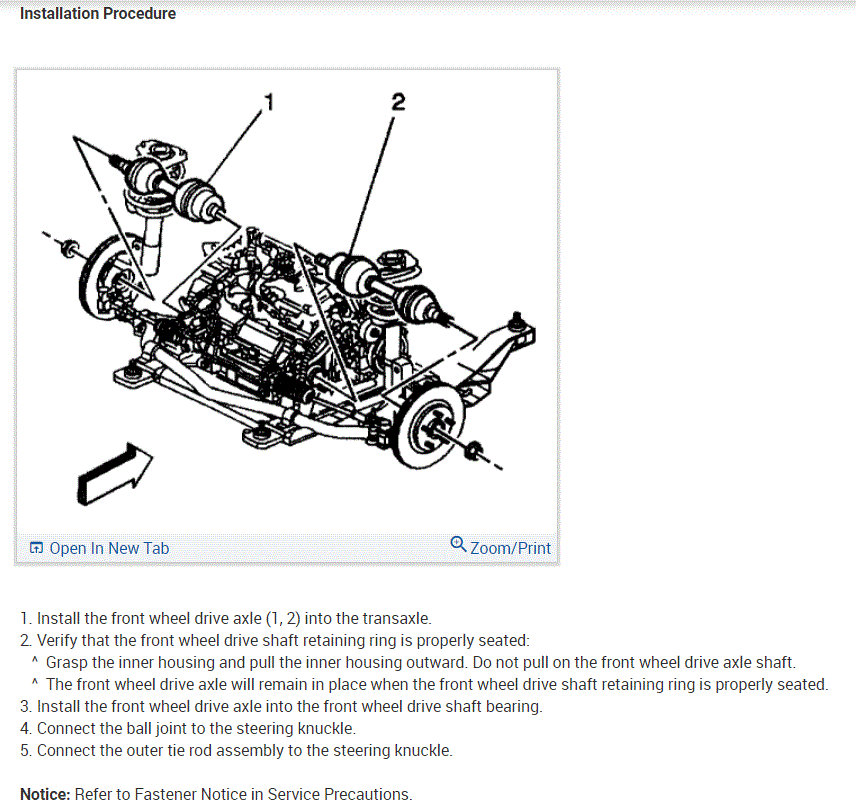 Installation Procedure

1

2

Open In New Tab

Zoom/Print

1. Install the front wheel drive axle (1, 2) into the transaxle.
2. Verify that the front wheel drive shaft retaining ring is properly seated:
^ Grasp the inner housing and pull the inner housing outward. Do not pull on the front wheel drive axle shaft.
^ The front wheel drive axle will remain in place when the front wheel drive shaft retaining ring is properly seated.
3. Install the front wheel drive axle into the front wheel drive shaft bearing.
4. Connect the ball joint to the steering knuckle.
5. Connect the outer tie rod assembly to the steering knuckle.

Notice: Refer to Fastener Notice in Service Precautions.