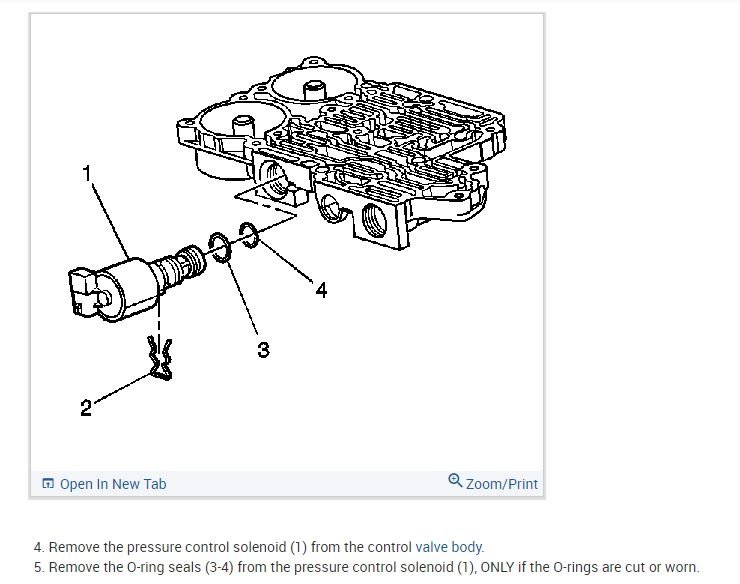 1

4

3

2

Open In New Tab

Zoom/Print

4. Remove the pressure control solenoid (1) from the control valve body.

5. Remove the O-ring seals (3-4) from the pressure control solenoid (1), ONLY if the O-rings are cut or worn.