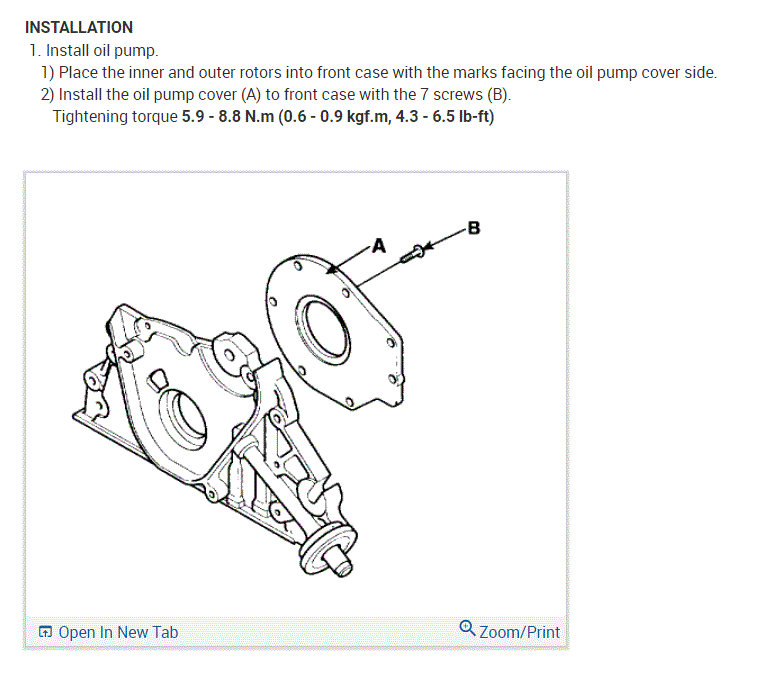 INSTALLATION

1. Install oil pump.

1) Place the inner and outer rotors into front case with the marks facing the oil pump cover side.

2) Install the oil pump cover (A) to front case with the 7 screws (B).

Tightening torque 5.9 - 8.8 N.m (0.6 - 0.9 kgf.m, 4.3 - 6.5 lb-ft)

A

B

Open In New Tab

Zoom/Print