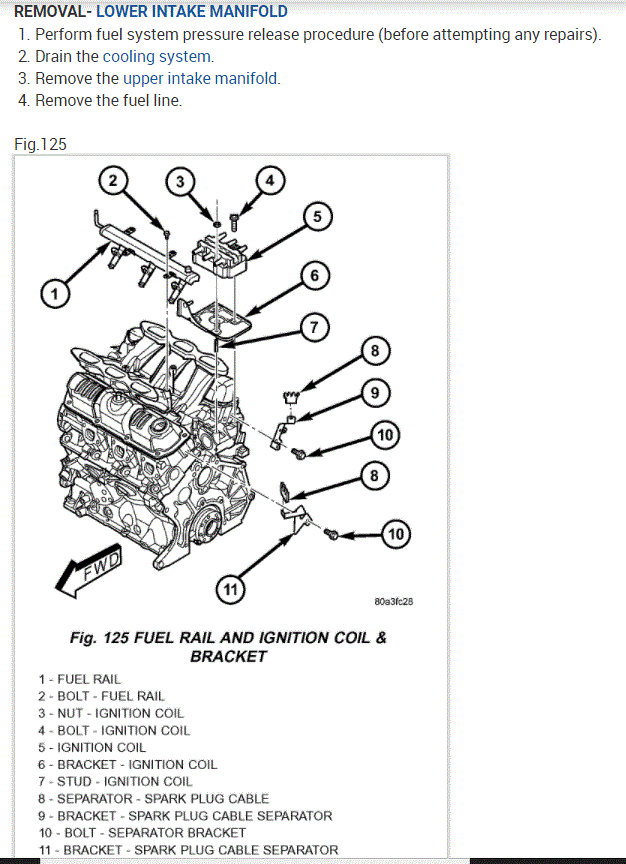 REMOVAL- LOWER INTAKE MANIFOLD

1. Perform fuel system pressure release procedure (before attempting any repairs).
2. Drain the cooling system.
3. Remove the upper intake manifold.
4. Remove the fuel line.

Fig.125

2 3 4 5 1 6 7 8 9 10 8 10 11

FWD

80a3fc28

Fig. 125 FUEL RAIL AND IGNITION COIL & BRACKET

1 - FUEL RAIL
2 - BOLT - FUEL RAIL
3 - NUT - IGNITION COIL
4 - BOLT - IGNITION COIL
5 - IGNITION COIL
6 - BRACKET - IGNITION COIL
7 - STUD - IGNITION COIL
8 - SEPARATOR - SPARK PLUG CABLE
9 - BRACKET - SPARK PLUG CABLE SEPARATOR
10 - BOLT - SEPARATOR BRACKET
11 - BRACKET - SPARK PLUG CABLE SEPARATOR