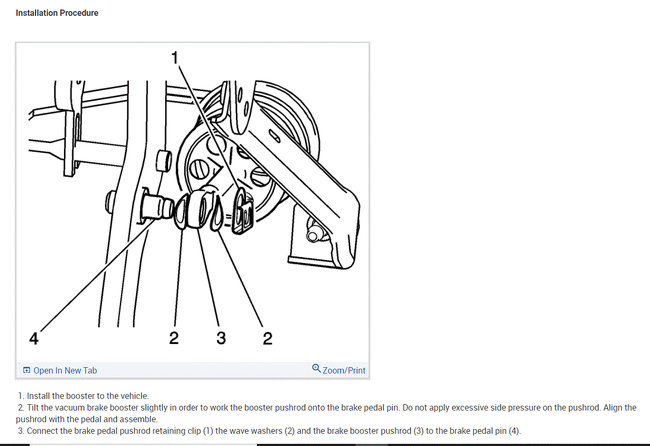 Installation Procedure

1

4

2

3

2

Open In New Tab

Zoom/Print

1. Install the booster to the vehicle.

2. Tilt the vacuum brake booster slightly in order to work the booster pushrod onto the brake pedal pin. Do not apply excessive side pressure on the pushrod. Align the pushrod with the pedal and assemble.

3. Connect the brake pedal pushrod retaining clip (1) the wave washers (2) and the brake booster pushrod (3) to the brake pedal pin (4).