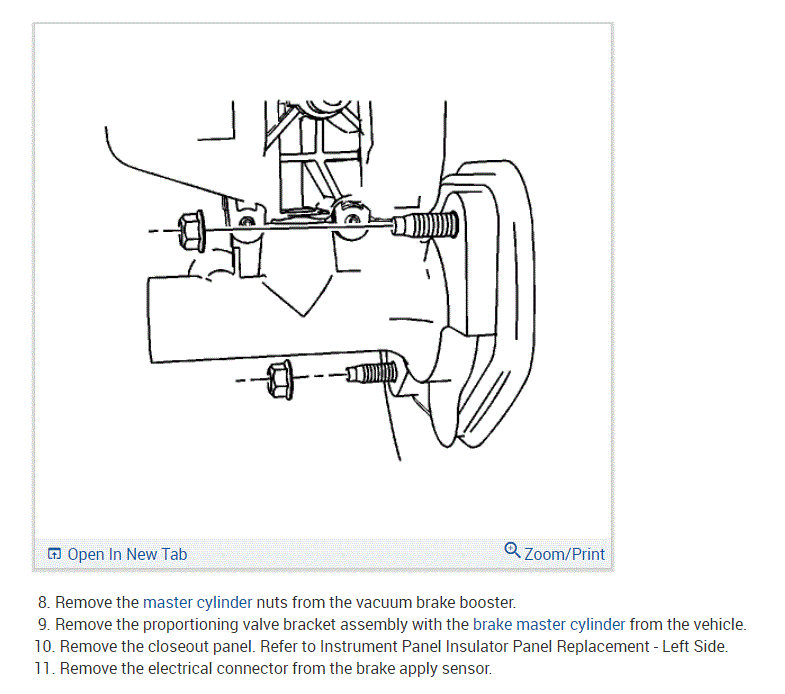 Open In New Tab
Zoom/Print

8. Remove the master cylinder nuts from the vacuum brake booster.
9. Remove the proportioning valve bracket assembly with the brake master cylinder from the vehicle.
10. Remove the closeout panel. Refer to Instrument Panel Insulator Panel Replacement - Left Side.
11. Remove the electrical connector from the brake apply sensor.