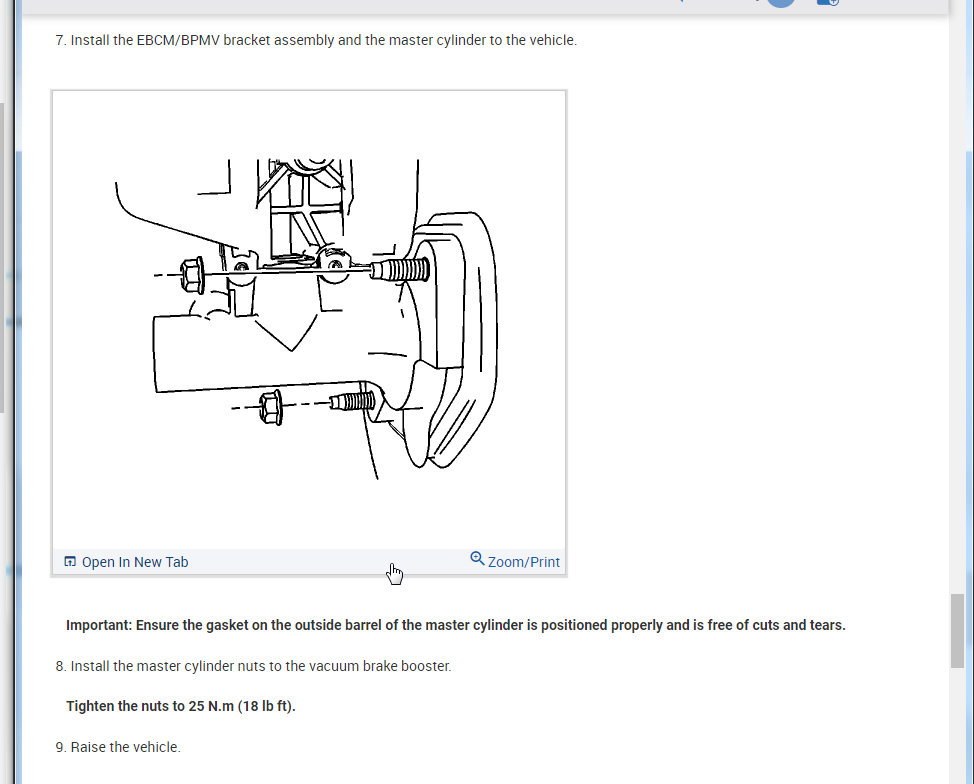 7. Install the EBCM/BPMV bracket assembly and the master cylinder to the vehicle.

Open In New Tab

Zoom/Print

Important: Ensure the gasket on the outside barrel of the master cylinder is positioned properly and is free of cuts and tears.

8. Install the master cylinder nuts to the vacuum brake booster.

Tighten the nuts to 25 N.m (18 lb ft).

9. Raise the vehicle.