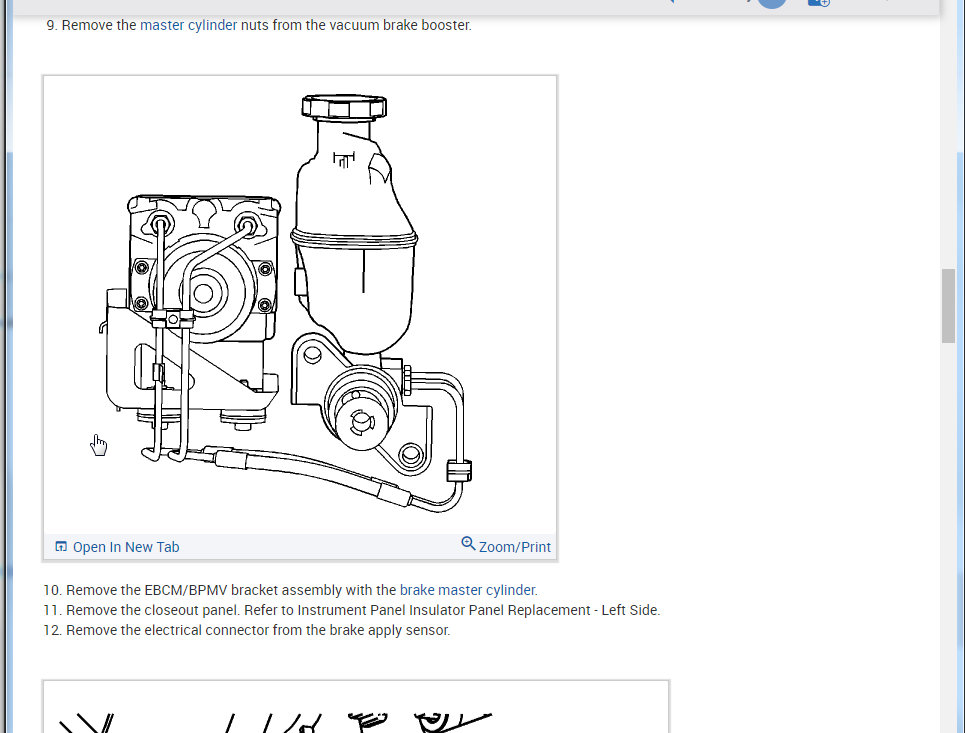 9. Remove the master cylinder nuts from the vacuum brake booster.

Open In New Tab

Zoom/Print

10. Remove the EBCM/BPMV bracket assembly with the brake master cylinder.
11. Remove the closeout panel. Refer to Instrument Panel Insulator Panel Replacement - Left Side.
12. Remove the electrical connector from the brake apply sensor.