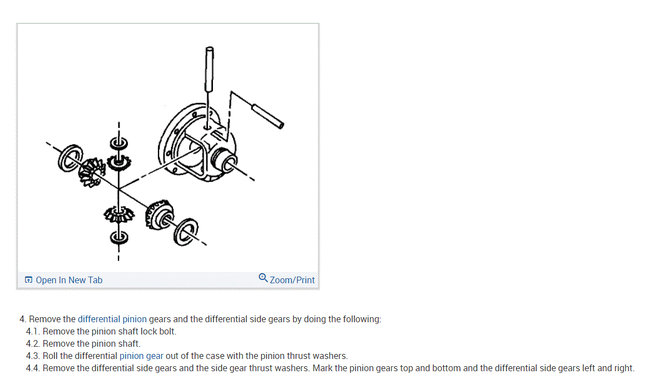 Open In New Tab

Zoom/Print

4. Remove the differential pinion gears and the differential side gears by doing the following:
4.1. Remove the pinion shaft lock bolt.
4.2. Remove the pinion shaft.
4.3. Roll the differential pinion gear out of the case with the pinion thrust washers.
4.4. Remove the differential side gears and the side gear thrust washers. Mark the pinion gears top and bottom and the differential side gears left and right.