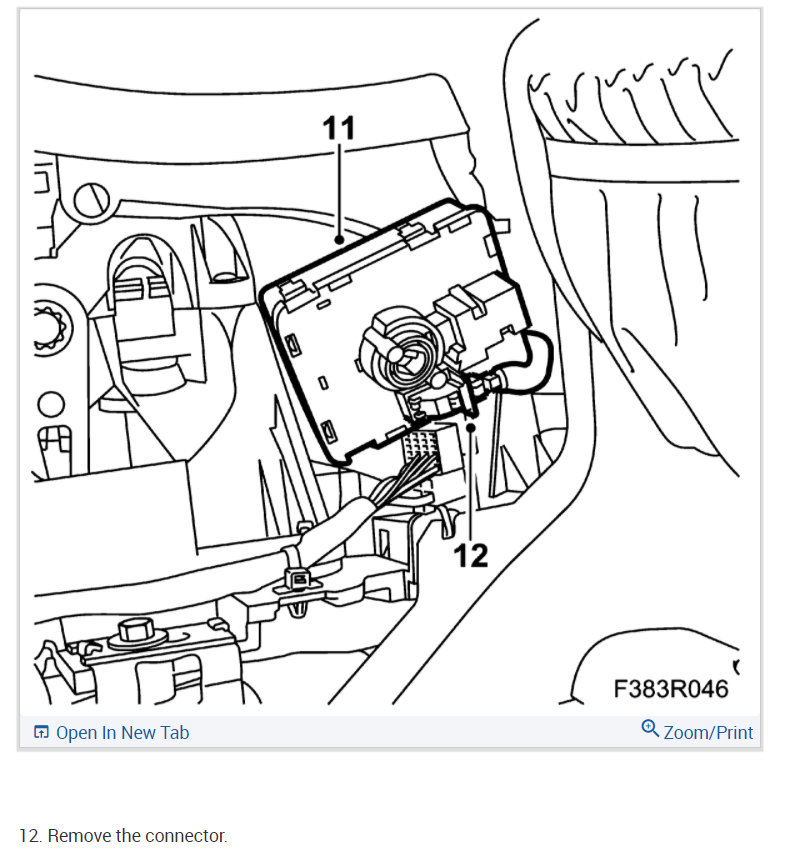 11

12

F383R046

Open In New Tab

Zoom/Print

12. Remove the connector.