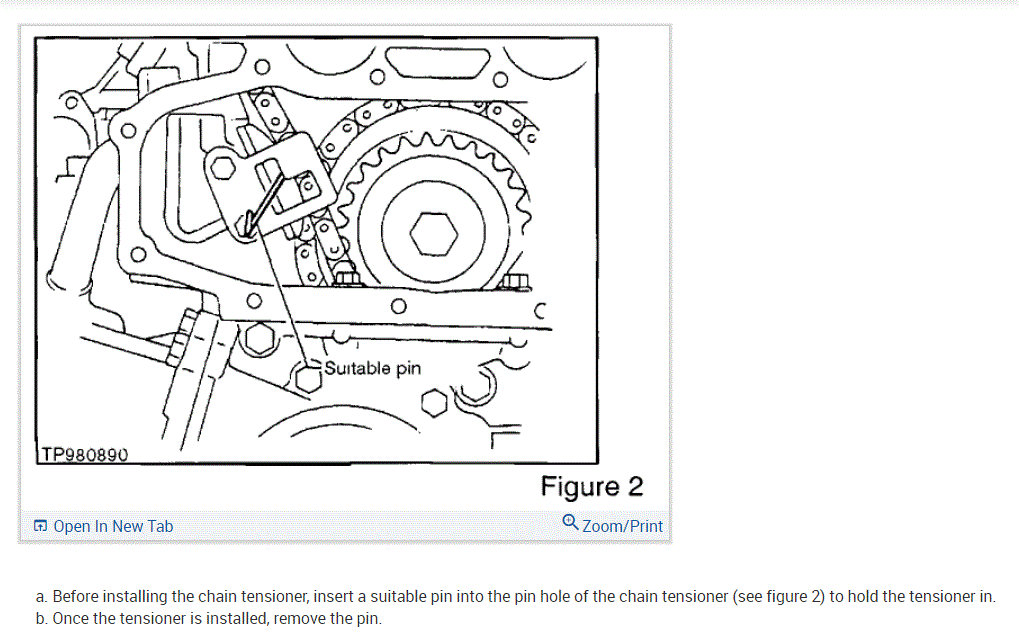 Suitable pin

TP980890

Figure 2

Open In New Tab

Zoom/Print

a. Before installing the chain tensioner, insert a suitable pin into the pin hole of the chain tensioner (see figure 2) to hold the tensioner in.
b. Once the tensioner is installed, remove the pin.