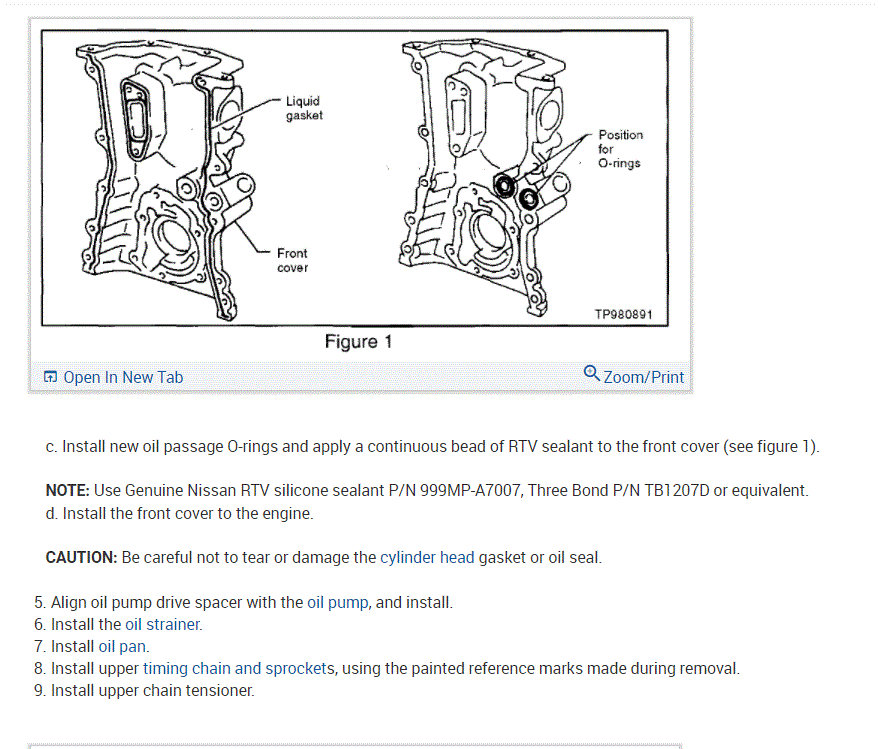 Liquid gasket

Front cover

Position for O-rings

TP980891

Figure 1

Open In New Tab

Zoom/Print

c. Install new oil passage O-rings and apply a continuous bead of RTV sealant to the front cover (see figure 1).

NOTE: Use Genuine Nissan RTV silicone sealant P/N 999MP-A7007, Three Bond P/N TB1207D or equivalent.
d. Install the front cover to the engine.

CAUTION: Be careful not to tear or damage the cylinder head gasket or oil seal.

5. Align oil pump drive spacer with the oil pump, and install.
6. Install the oil strainer.
7. Install oil pan.
8. Install upper timing chain and sprockets, using the painted reference marks made during removal.
9. Install upper chain tensioner.