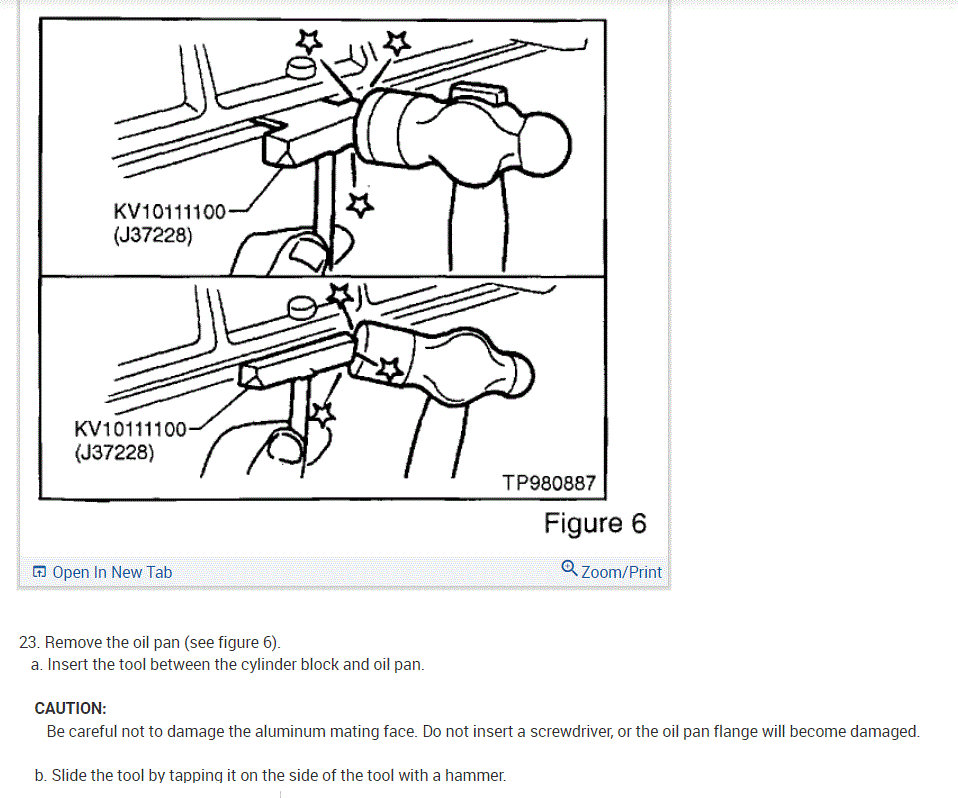 KV10111100
(J37228)

KV10111100
(J37228)

TP980887

Figure 6

Open In New Tab

Zoom/Print

23. Remove the oil pan (see figure 6).

a. Insert the tool between the cylinder block and oil pan.

CAUTION:
Be careful not to damage the aluminum mating face. Do not insert a screwdriver, or the oil pan flange will become damaged.

b. Slide the tool by tapping it on the side of the tool with a hammer.