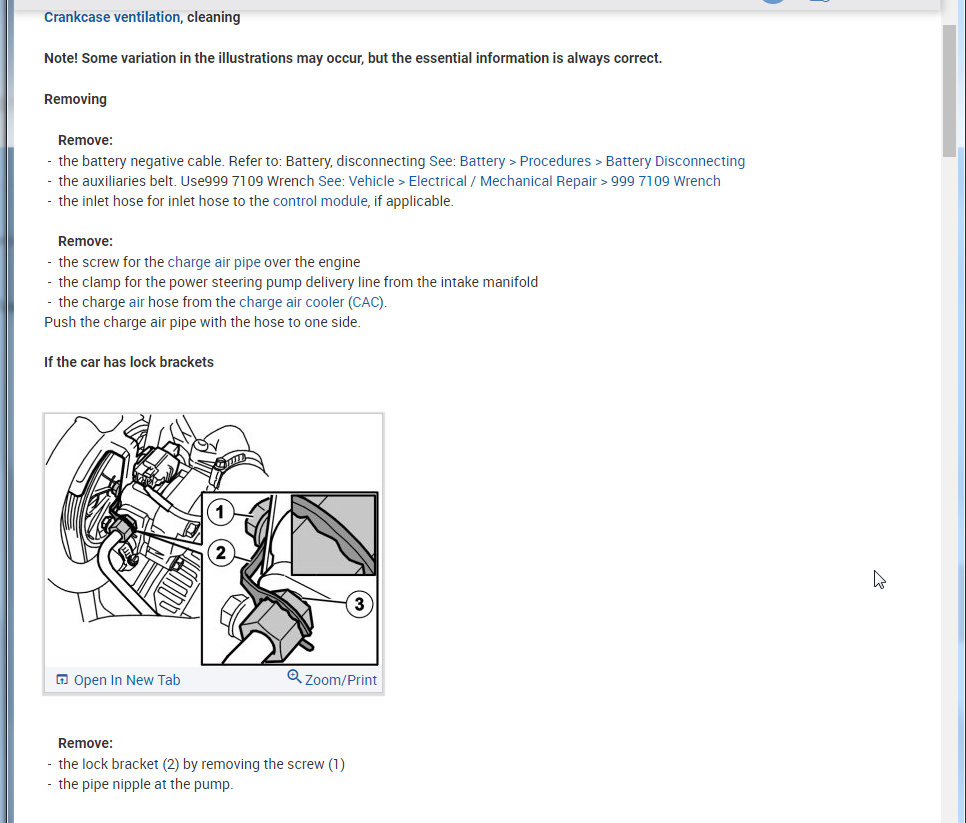 Crankcase ventilation, cleaning

Note! Some variation in the illustrations may occur, but the essential information is always correct.

Removing

Remove:
- the battery negative cable. Refer to: Battery, disconnecting See: Battery > Procedures > Battery Disconnecting
- the auxiliaries belt. Use999 7109 Wrench See: Vehicle > Electrical / Mechanical Repair > 999 7109 Wrench
- the inlet hose for inlet hose to the control module, if applicable.

Remove:
- the screw for the charge air pipe over the engine
- the clamp for the power steering pump delivery line from the intake manifold
- the charge air hose from the charge air cooler (CAC).
Push the charge air pipe with the hose to one side.

If the car has lock brackets

1
2
3

Open In New Tab
Zoom/Print

Remove:
- the lock bracket (2) by removing the screw (1)
- the pipe nipple at the pump.