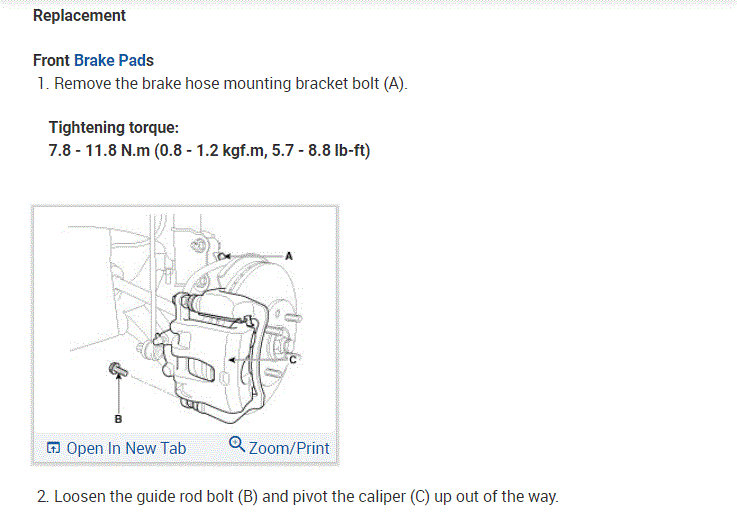 Replacement

Front Brake Pads

1. Remove the brake hose mounting bracket bolt (A).

Tightening torque:
7.8 - 11.8 N.m (0.8 - 1.2 kgf.m, 5.7 - 8.8 lb-ft)

A

C

B

Open In New Tab

Zoom/Print

2. Loosen the guide rod bolt (B) and pivot the caliper (C) up out of the way.