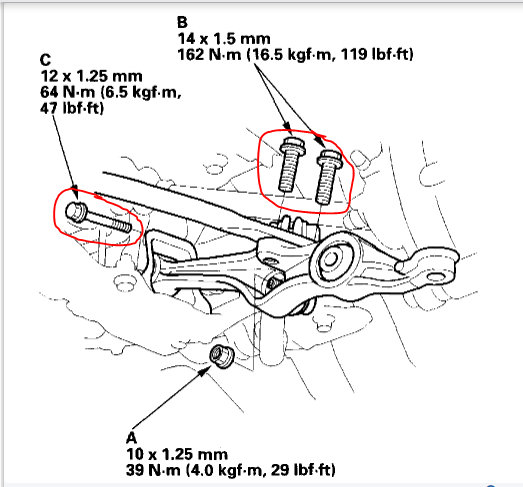 B
14 x 1.5 mm
162 N·m (16.5 kgf·m, 119 lbf·ft)

C
12 x 1.25 mm
64 N·m (6.5 kgf·m, 47 lbf·ft)

A
10 x 1.25 mm
39 N·m (4.0 kgf·m, 29 lbf·ft)