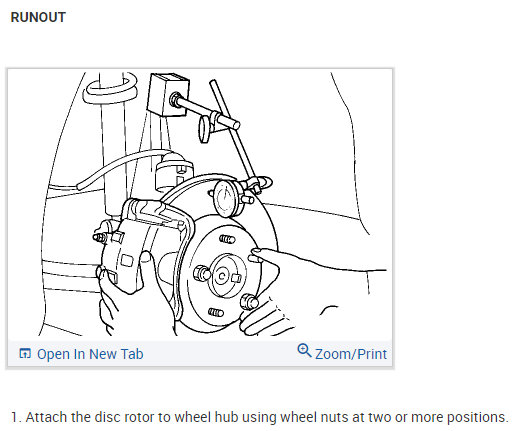 RUNOUT

Open In New Tab

Zoom/Print

1. Attach the disc rotor to wheel hub using wheel nuts at two or more positions.