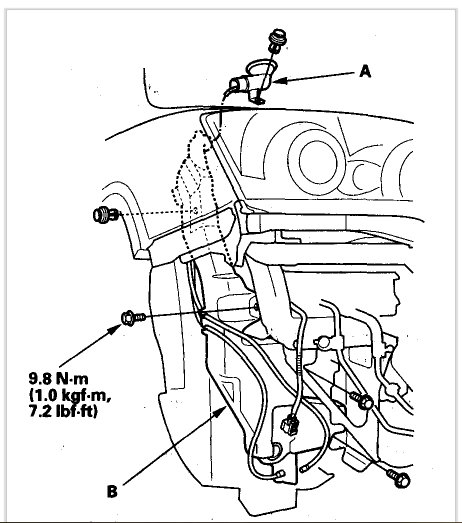 A

9.8 N·m
(1.0 kgf·m,
7.2 lbf·ft)

B