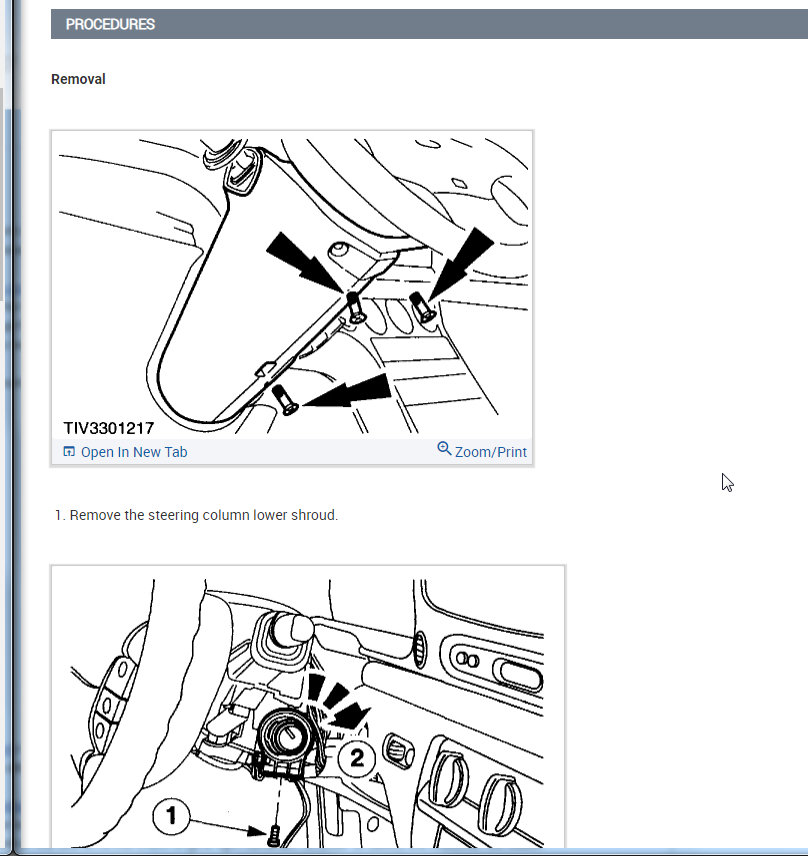 PROCEDURES

Removal

TIV3301217

Open In New Tab

Zoom/Print

1. Remove the steering column lower shroud.

2

1