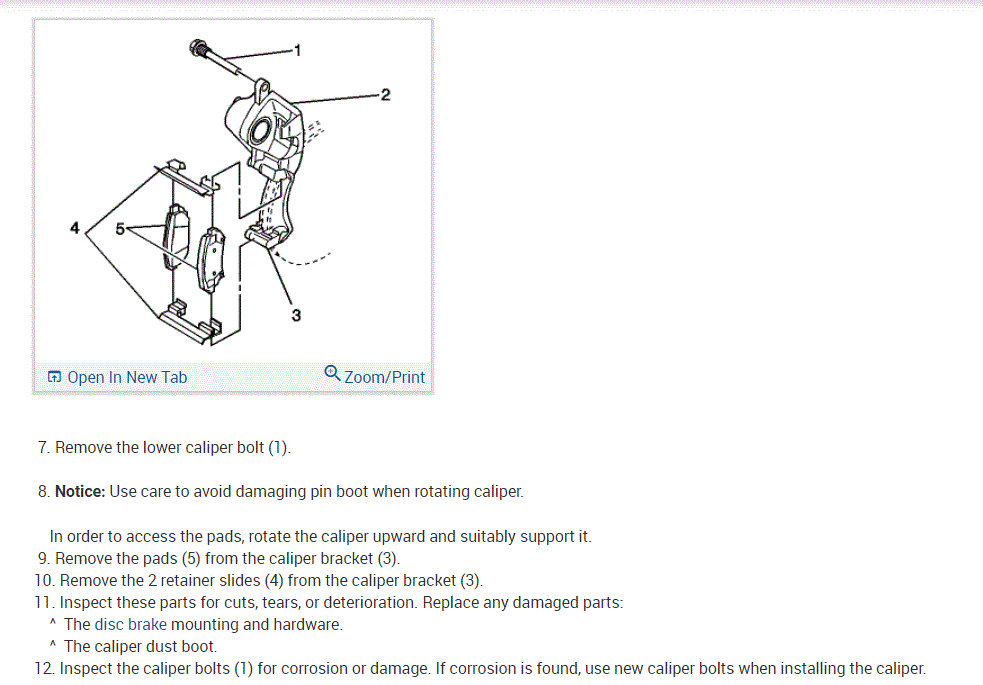 1
2
4
5
3

Open In New Tab
Zoom/Print

7. Remove the lower caliper bolt (1).

8. **Notice:** Use care to avoid damaging pin boot when rotating caliper.

In order to access the pads, rotate the caliper upward and suitably support it.
9. Remove the pads (5) from the caliper bracket (3).
10. Remove the 2 retainer slides (4) from the caliper bracket (3).
11. Inspect these parts for cuts, tears, or deterioration. Replace any damaged parts:
^ The disc brake mounting and hardware.
^ The caliper dust boot.
12. Inspect the caliper bolts (1) for corrosion or damage. If corrosion is found, use new caliper bolts when installing the caliper.