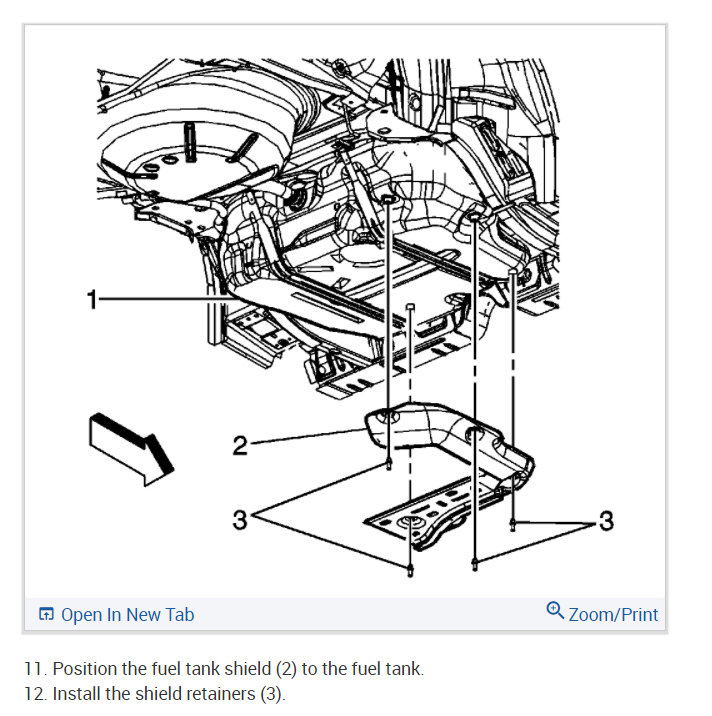 1
2
3
3

Open In New Tab
Zoom/Print

11. Position the fuel tank shield (2) to the fuel tank.
12. Install the shield retainers (3).