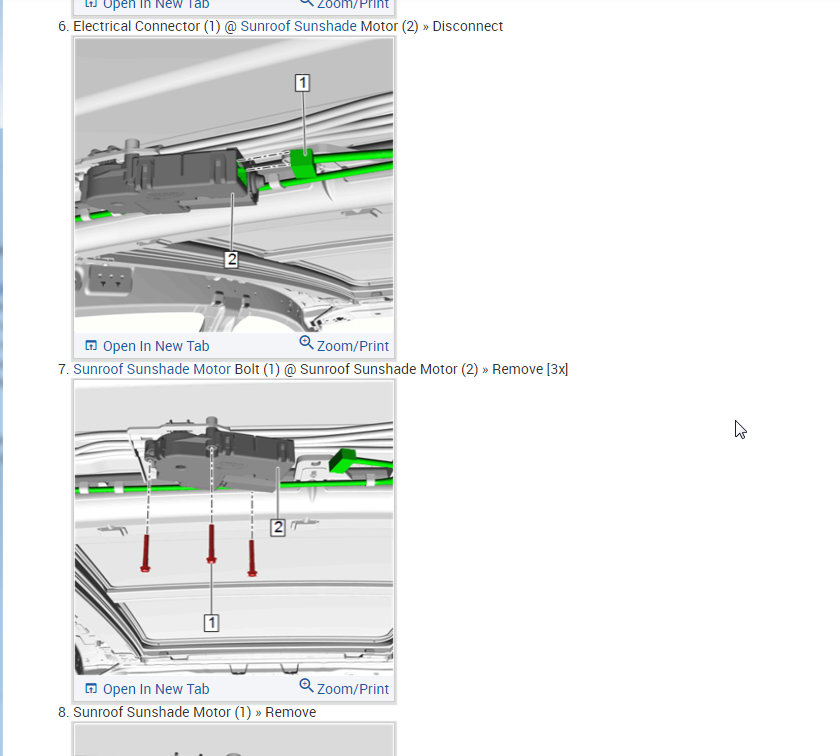 Open In New Tab Zoom/Print

6. Electrical Connector (1) @ Sunroof Sunshade Motor (2) » Disconnect

1

2

Open In New Tab Zoom/Print

7. Sunroof Sunshade Motor Bolt (1) @ Sunroof Sunshade Motor (2) » Remove [3x]

2

1

Open In New Tab Zoom/Print

8. Sunroof Sunshade Motor (1) » Remove