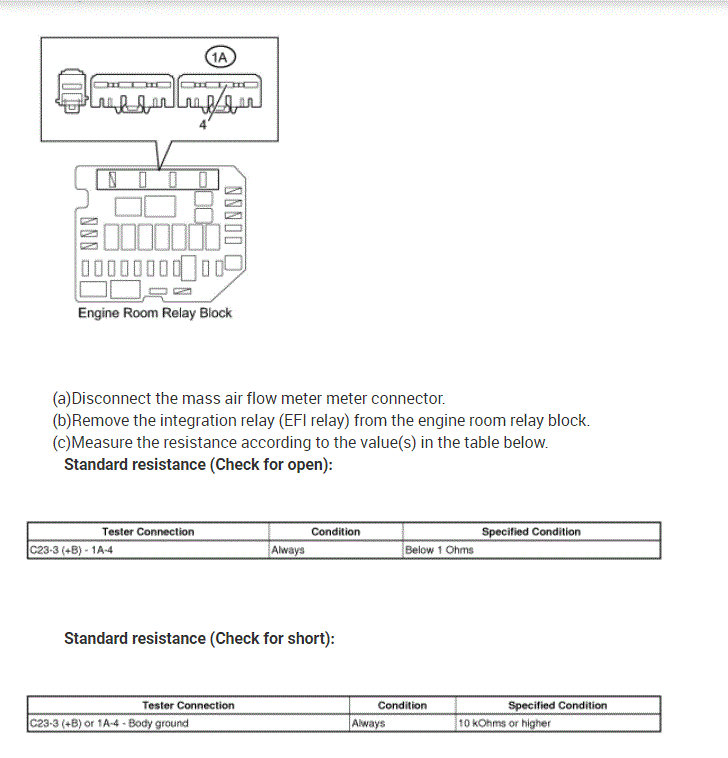 1A

4

Engine Room Relay Block

(a)Disconnect the mass air flow meter meter connector.
(b)Remove the integration relay (EFI relay) from the engine room relay block.
(c)Measure the resistance according to the value(s) in the table below.

**Standard resistance (Check for open):**

| Tester Connection | Condition | Specified Condition |
|---|---|---|
| C23-3 (+B) - 1A-4 | Always | Below 1 Ohms |

**Standard resistance (Check for short):**

| Tester Connection | Condition | Specified Condition |
|---|---|---|
| C23-3 (+B) or 1A-4 - Body ground | Always | 10 kOhms or higher |