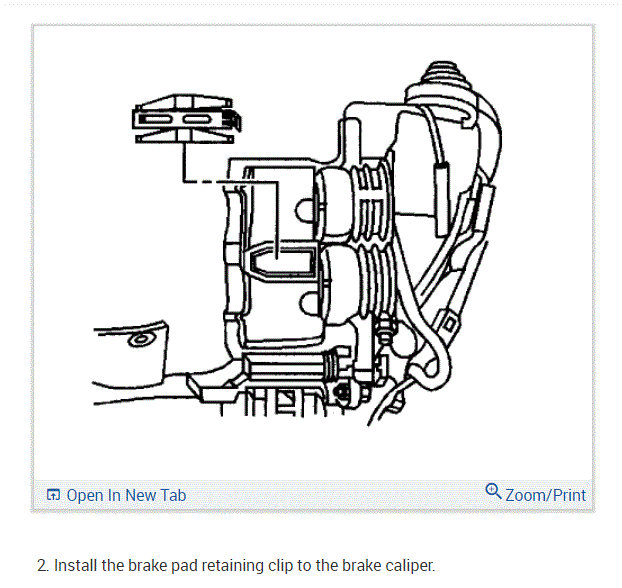 Open In New Tab

Zoom/Print

2. Install the brake pad retaining clip to the brake caliper.