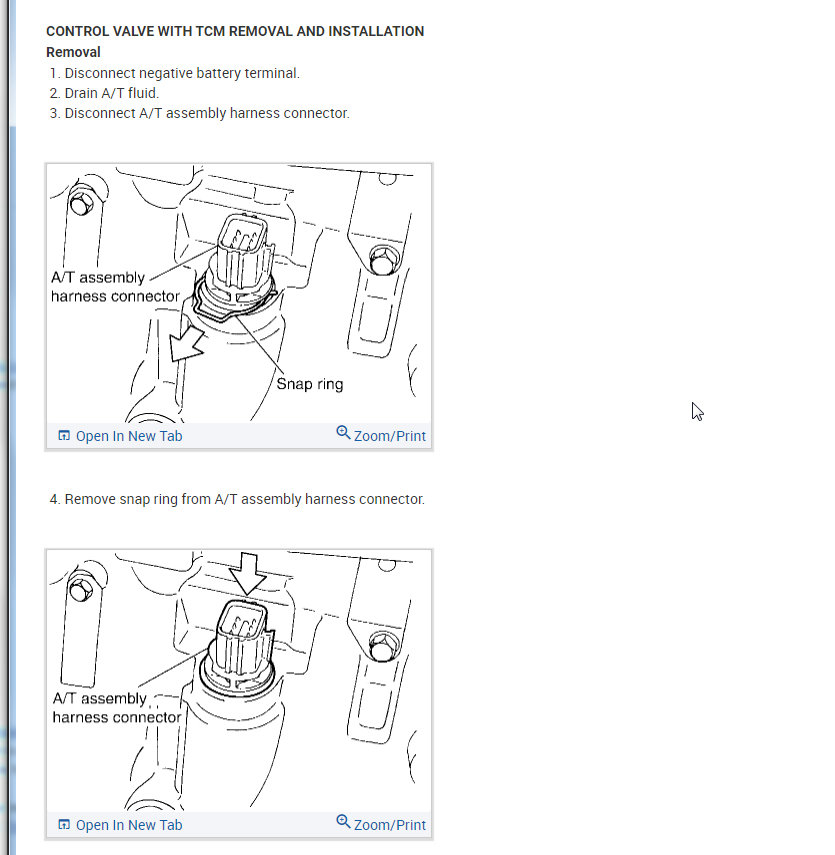 CONTROL VALVE WITH TCM REMOVAL AND INSTALLATION
Removal
1. Disconnect negative battery terminal.
2. Drain A/T fluid.
3. Disconnect A/T assembly harness connector.

A/T assembly harness connector
Snap ring

Open In New Tab
Zoom/Print

4. Remove snap ring from A/T assembly harness connector.

A/T assembly harness connector

Open In New Tab
Zoom/Print