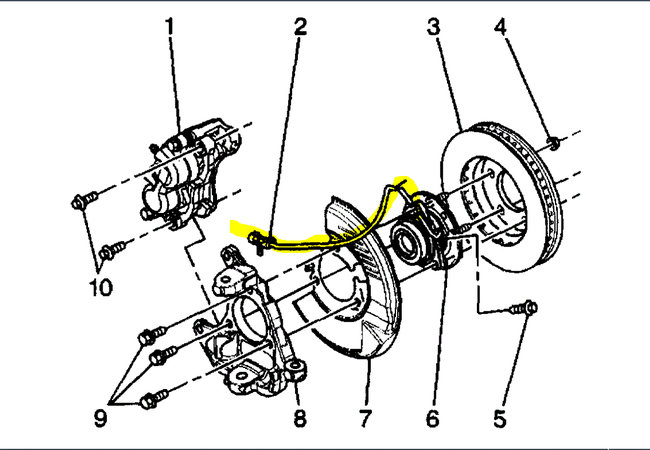 1
2
3
4
10
9
8
7
6
5