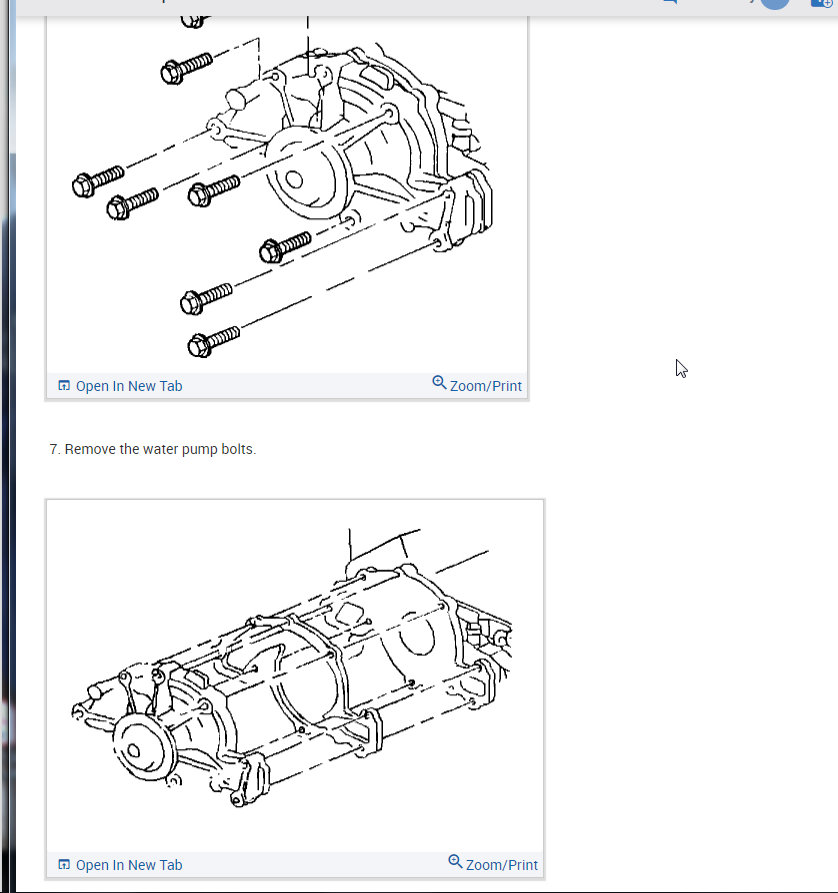 Open In New Tab

Zoom/Print

7. Remove the water pump bolts.

Open In New Tab

Zoom/Print