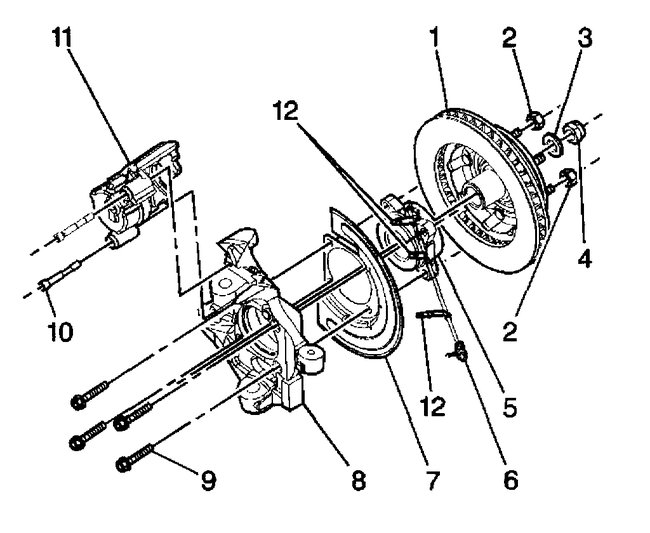 11
1
2
3
12
4
2
10
12
5
9
8
7
6