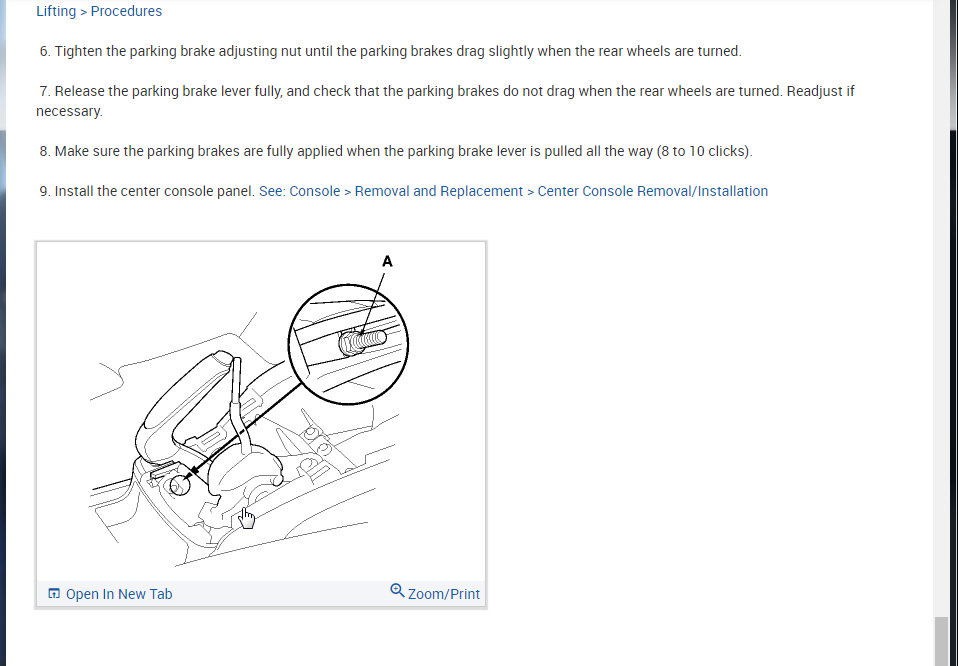 Lifting > Procedures

6. Tighten the parking brake adjusting nut until the parking brakes drag slightly when the rear wheels are turned.

7. Release the parking brake lever fully, and check that the parking brakes do not drag when the rear wheels are turned. Readjust if necessary.

8. Make sure the parking brakes are fully applied when the parking brake lever is pulled all the way (8 to 10 clicks).

9. Install the center console panel. See: Console > Removal and Replacement > Center Console Removal/Installation

A

Open In New Tab

Zoom/Print