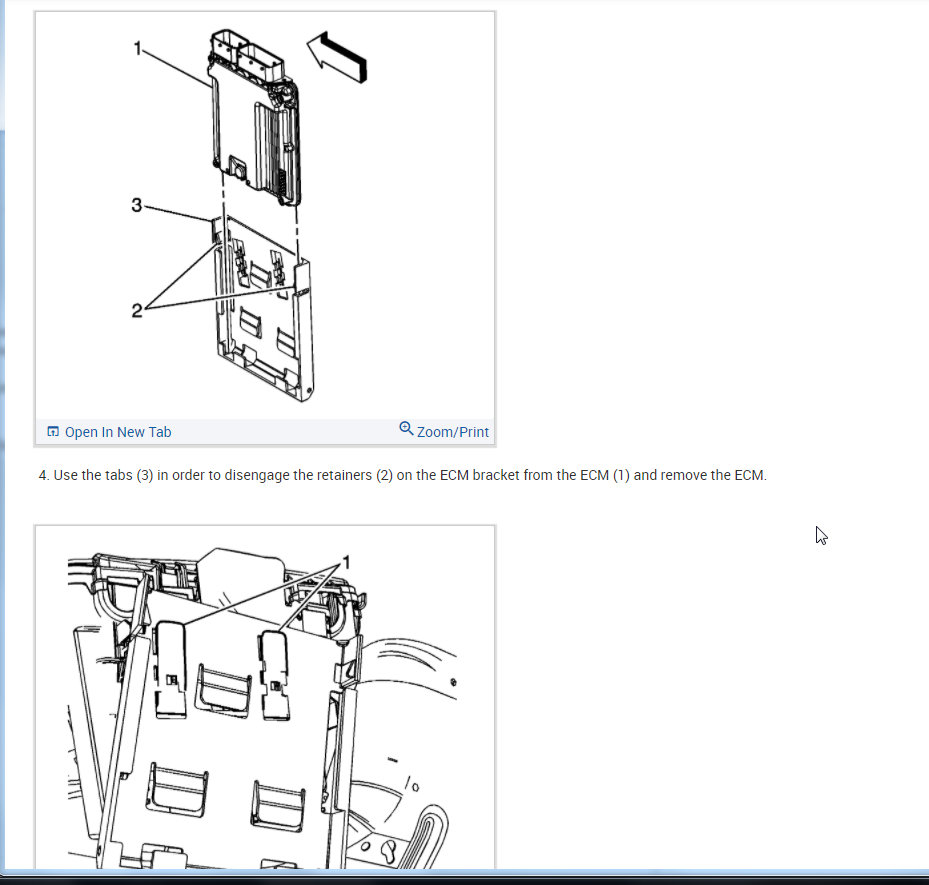 1

3

2

Open In New Tab

Zoom/Print

4. Use the tabs (3) in order to disengage the retainers (2) on the ECM bracket from the ECM (1) and remove the ECM.

1