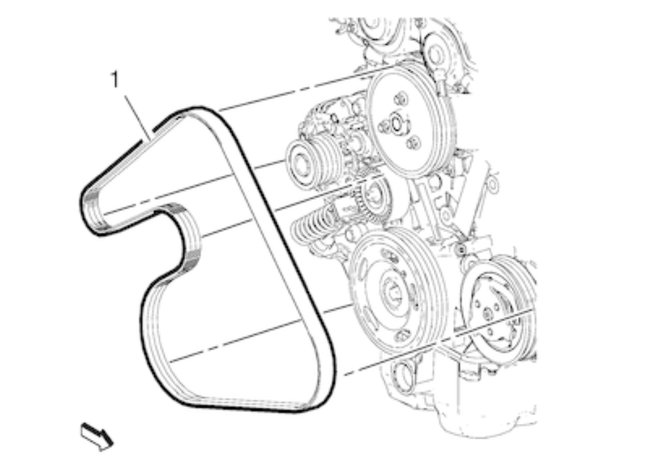 1