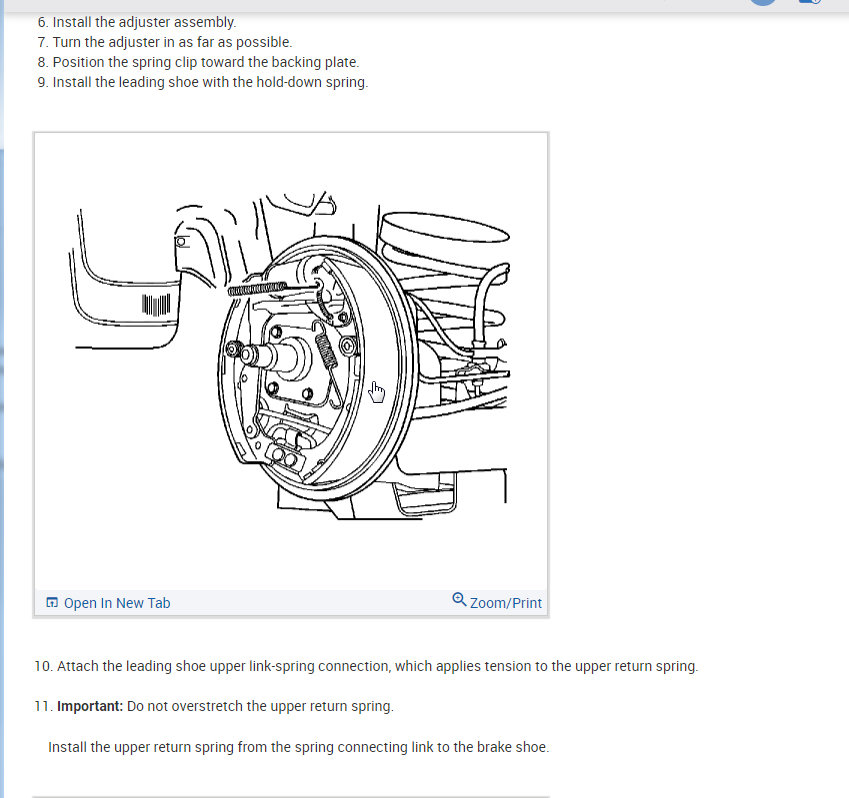 6. Install the adjuster assembly.
7. Turn the adjuster in as far as possible.
8. Position the spring clip toward the backing plate.
9. Install the leading shoe with the hold-down spring.

Open In New Tab
Zoom/Print

10. Attach the leading shoe upper link-spring connection, which applies tension to the upper return spring.

11. **Important:** Do not overstretch the upper return spring.

Install the upper return spring from the spring connecting link to the brake shoe.