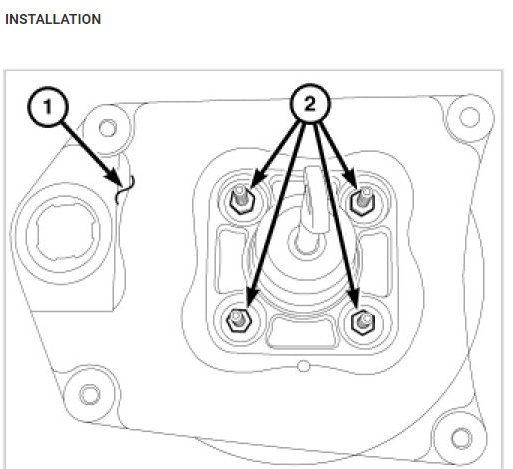 INSTALLATION

1

2