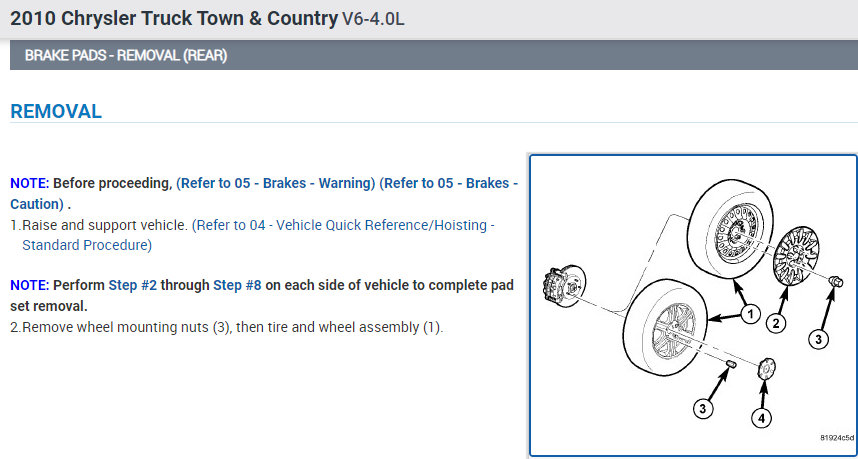 2010 Chrysler Truck Town & Country V6-4.0L

BRAKE PADS - REMOVAL (REAR)

REMOVAL

NOTE: Before proceeding, (Refer to 05 - Brakes - Warning) (Refer to 05 - Brakes - Caution) .

1.Raise and support vehicle. (Refer to 04 - Vehicle Quick Reference/Hoisting - Standard Procedure)

NOTE: Perform Step #2 through Step #8 on each side of vehicle to complete pad set removal.

2.Remove wheel mounting nuts (3), then tire and wheel assembly (1).

1
2
3
3
4
81924c5d