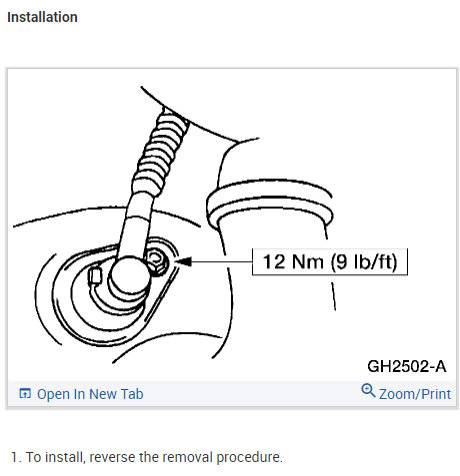 Installation

12 Nm (9 lb/ft)

GH2502-A

Open In New Tab

Zoom/Print

1. To install, reverse the removal procedure.