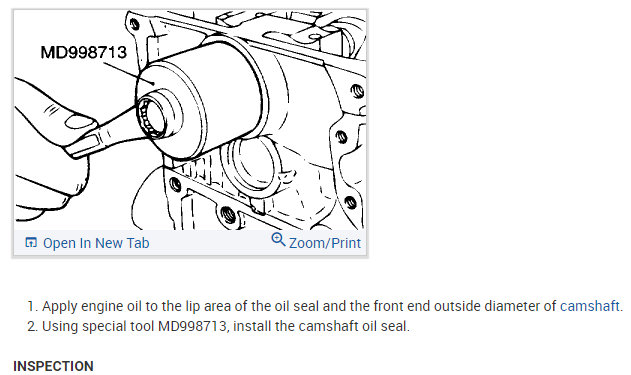 MD998713

Open In New Tab Zoom/Print

1. Apply engine oil to the lip area of the oil seal and the front end outside diameter of camshaft.
2. Using special tool MD998713, install the camshaft oil seal.

INSPECTION