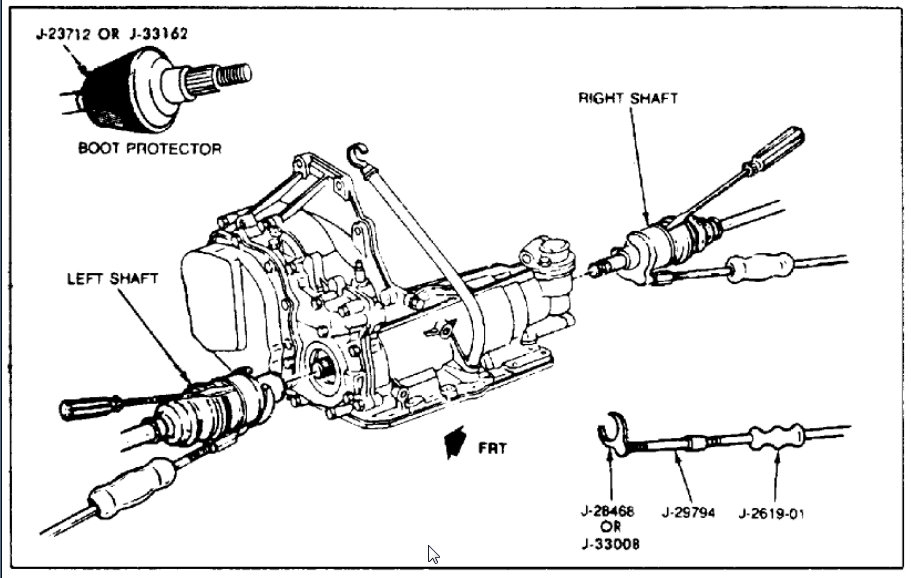 J-23712 OR J-33162

BOOT PROTECTOR

RIGHT SHAFT

LEFT SHAFT

FRT

J-28468 OR J-33008

J-29794

J-2619-01