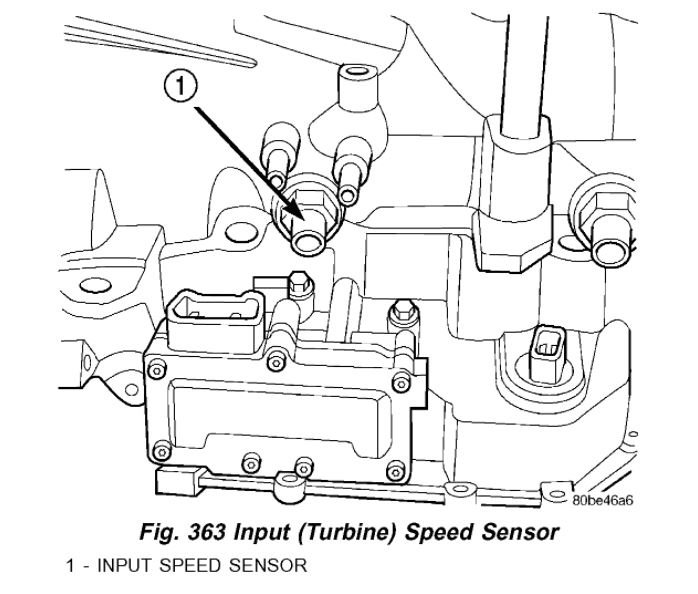 1

80be46a6

Fig. 363 Input (Turbine) Speed Sensor

1 - INPUT SPEED SENSOR