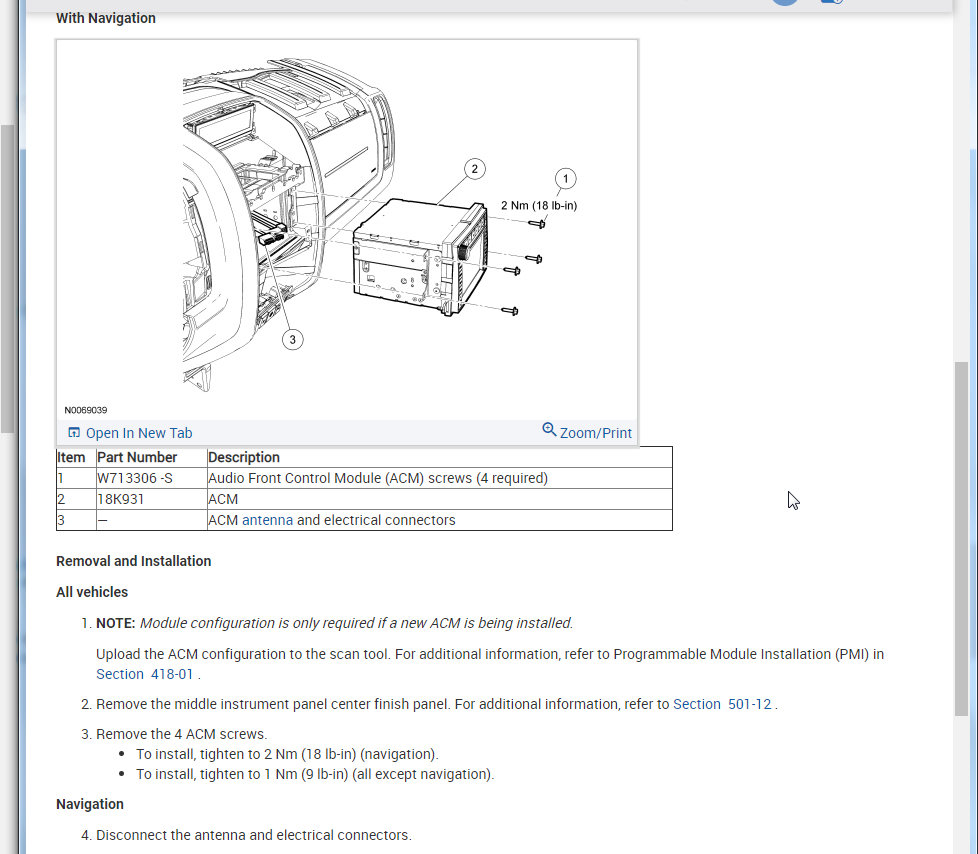 With Navigation

2
1
2 Nm (18 lb-in)
3
N0069039

Open In New Tab
Zoom/Print

| Item | Part Number | Description |
|---|---|---|
| 1 | W713306 -S | Audio Front Control Module (ACM) screws (4 required) |
| 2 | 18K931 | ACM |
| 3 | — | ACM antenna and electrical connectors |

Removal and Installation

All vehicles

1. NOTE: Module configuration is only required if a new ACM is being installed.

Upload the ACM configuration to the scan tool. For additional information, refer to Programmable Module Installation (PMI) in Section 418-01 .

2. Remove the middle instrument panel center finish panel. For additional information, refer to Section 501-12 .

3. Remove the 4 ACM screws.
• To install, tighten to 2 Nm (18 lb-in) (navigation).
• To install, tighten to 1 Nm (9 lb-in) (all except navigation).

Navigation

4. Disconnect the antenna and electrical connectors.