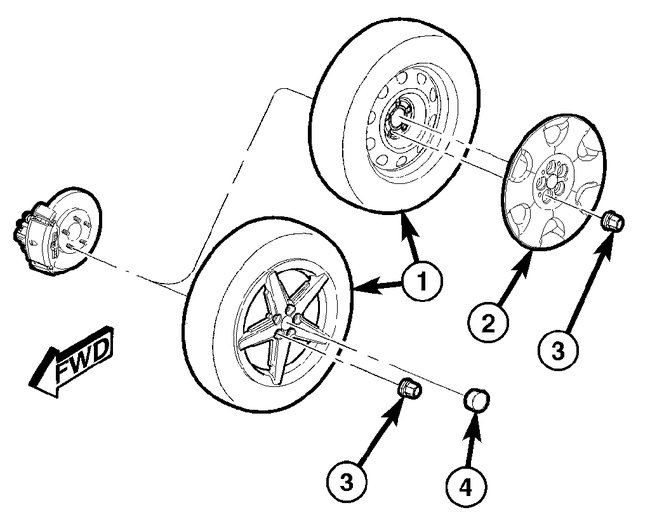 1
2
3
FWD
3
4