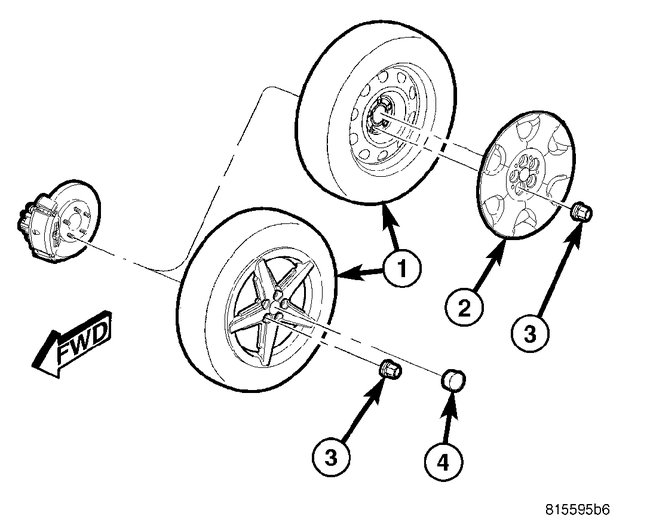 1
2
3
FWD
3
4
815595b6