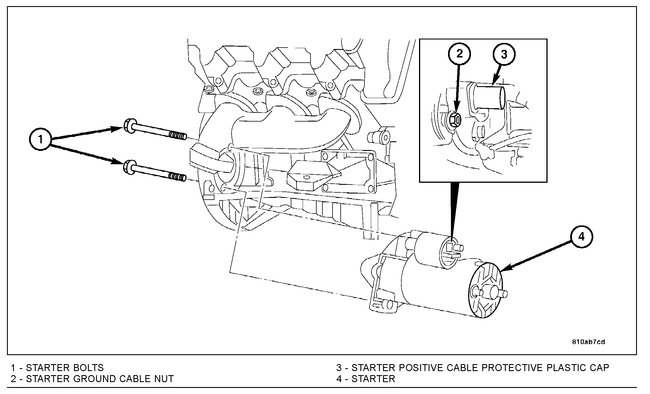 1

2

3

4

810ab7cd

1 - STARTER BOLTS
2 - STARTER GROUND CABLE NUT

3 - STARTER POSITIVE CABLE PROTECTIVE PLASTIC CAP
4 - STARTER