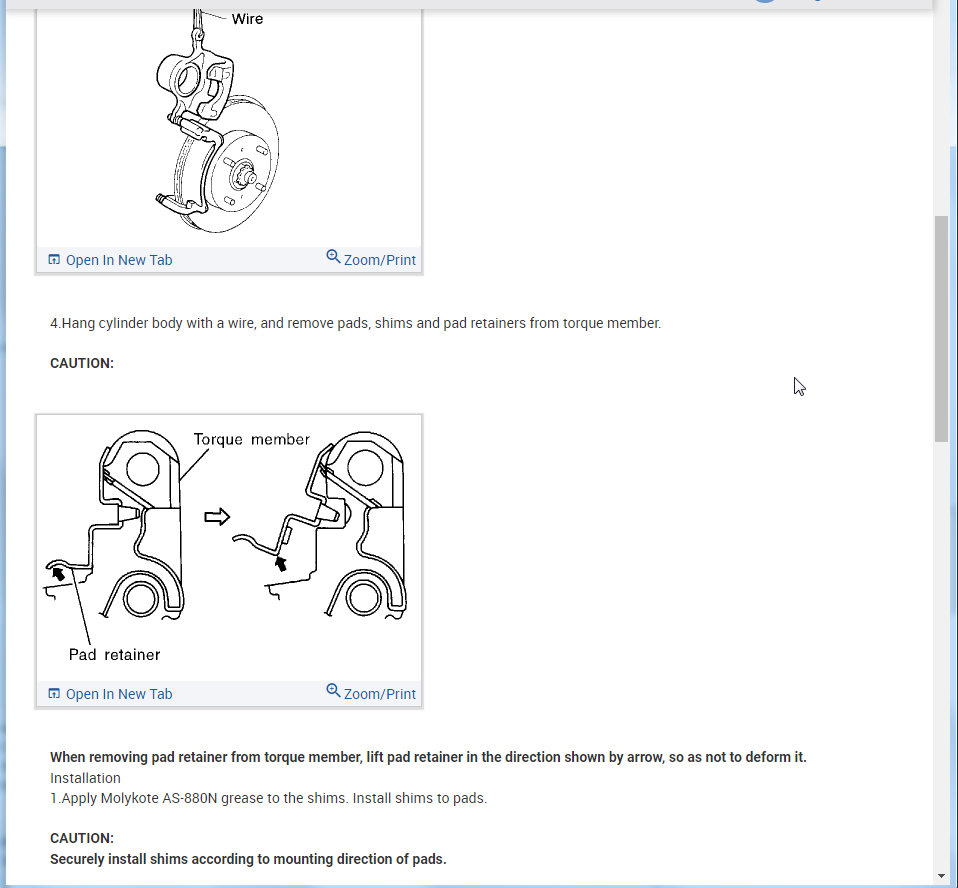 Wire

Open In New Tab

Zoom/Print

4.Hang cylinder body with a wire, and remove pads, shims and pad retainers from torque member.

CAUTION:

Torque member

Pad retainer

Open In New Tab

Zoom/Print

When removing pad retainer from torque member, lift pad retainer in the direction shown by arrow, so as not to deform it.
Installation
1.Apply Molykote AS-880N grease to the shims. Install shims to pads.

CAUTION:
Securely install shims according to mounting direction of pads.