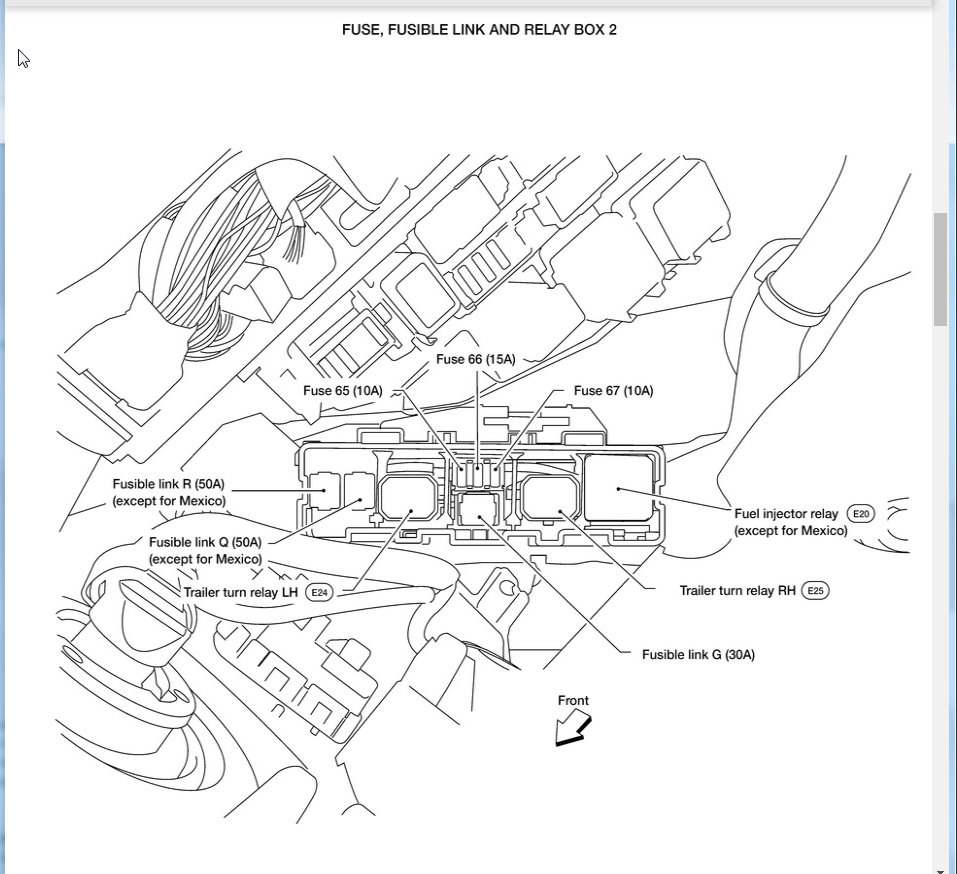 FUSE, FUSIBLE LINK AND RELAY BOX 2

Fuse 66 (15A)

Fuse 65 (10A)

Fuse 67 (10A)

Fusible link R (50A) (except for Mexico)

Fusible link Q (50A) (except for Mexico)

Trailer turn relay LH E24

Fuel injector relay E20 (except for Mexico)

Trailer turn relay RH E25

Fusible link G (30A)

Front